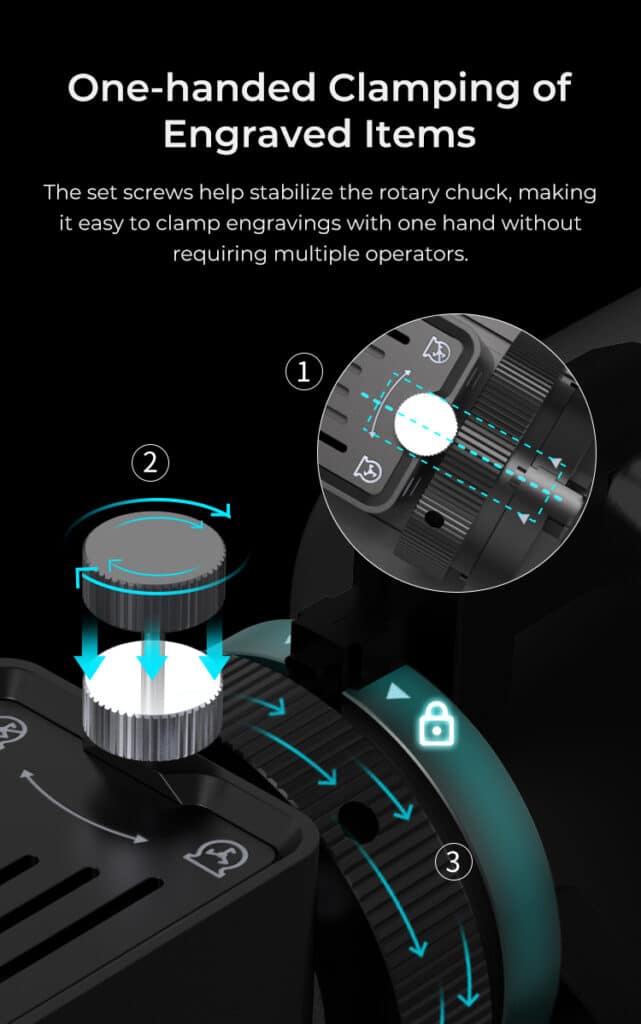 One-handed Clamping of Engraved Items

The set screws help stabilize the rotary chuck, making it easy to clamp engravings with one hand without requiring multiple operators.

①

②

③